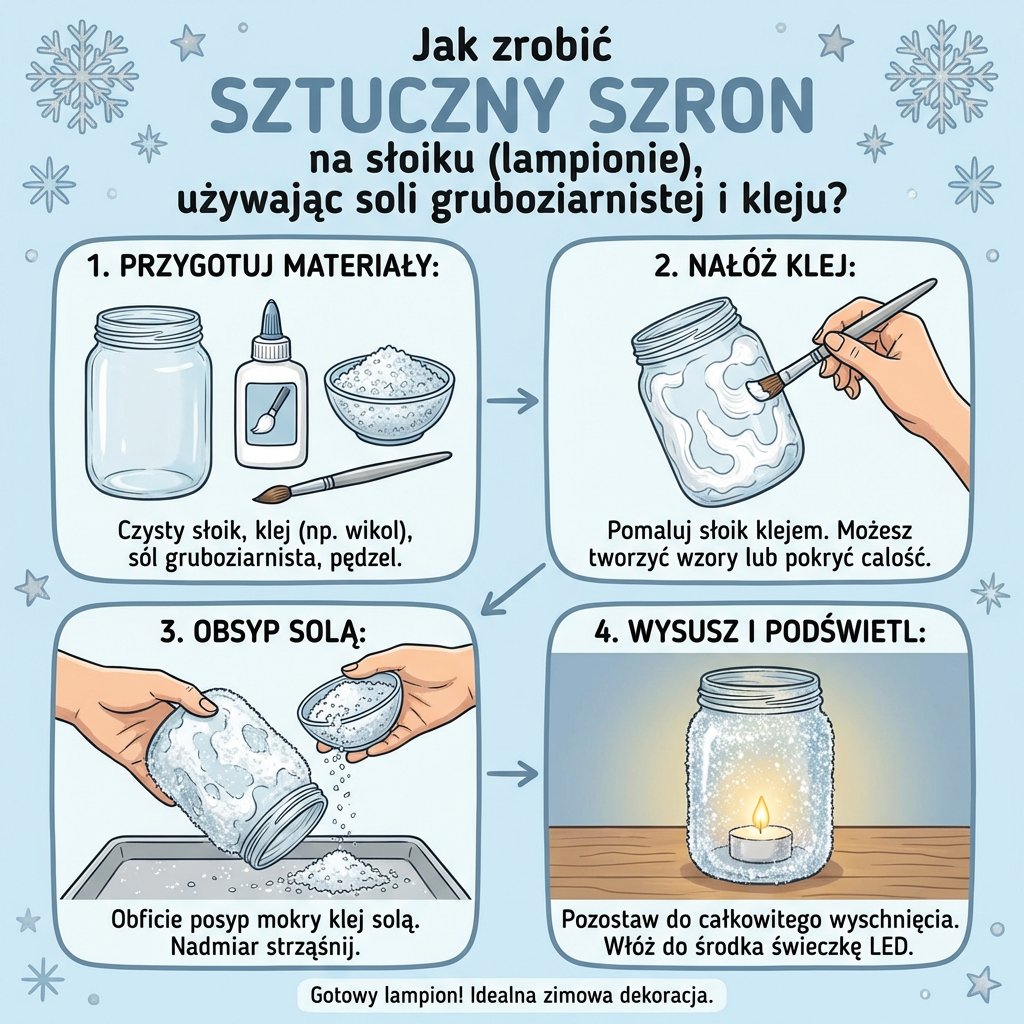 Jak zrobić
SZTUCZNY SZRON
na słoiku (lampionie), używając soli gruboziarnistej i kleju?

1. PRZYGOTUJ MATERIAŁY:

Czysty słoik, klej (np. wikol), sól gruboziarnista, pędzel.

2. NAŁÓŻ KLEJ:

Pomaluj słoik klejem. Możesz tworzyć wzory lub pokryć całość.

3. OBSYP SOLĄ:

Obficie posyp mokry klej solą. Nadmiar strząśnij.

4. WYSUSZ I PODŚWIETL:

Pozostaw do całkowitego wyschnięcia. Włóż do środka świeczkę LED.

Gotowy lampion! Idealna zimowa dekoracja.