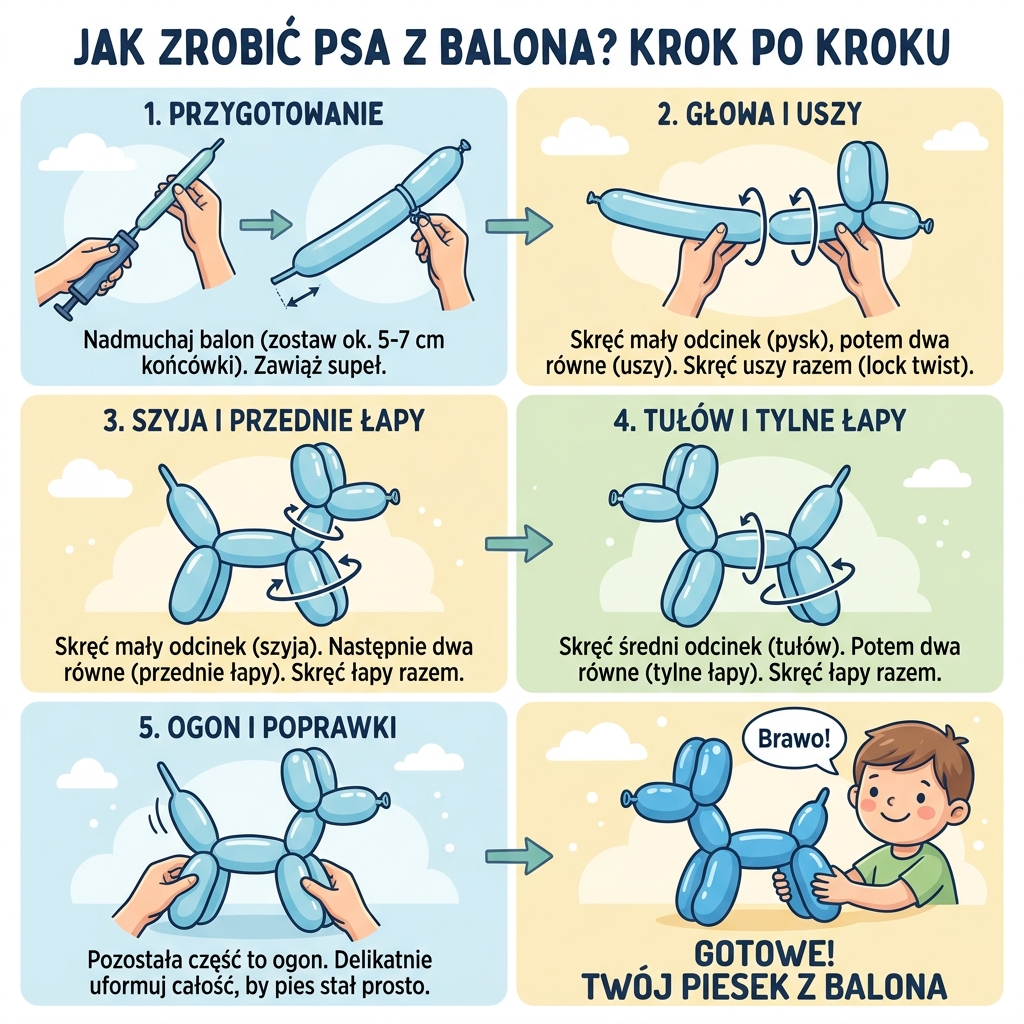 JAK ZROBIĆ PSA Z BALONA? KROK PO KROKU

1. PRZYGOTOWANIE

Nadmuchaj balon (zostaw ok. 5-7 cm końcówki). Zawiąż supeł.

2. GŁOWA I USZY

Skręć mały odcinek (pysk), potem dwa równe (uszy). Skręć uszy razem (lock twist).

3. SZYJA I PRZEDNIE ŁAPY

Skręć mały odcinek (szyja). Następnie dwa równe (przednie łapy). Skręć łapy razem.

4. TUŁÓW I TYLNE ŁAPY

Skręć średni odcinek (tułów). Potem dwa równe (tylne łapy). Skręć łapy razem.

5. OGON I POPRAWKI

Pozostała część to ogon. Delikatnie uformuj całość, by pies stał prosto.

Brawo!

GOTOWE!
TWÓJ PIESEK Z BALONA