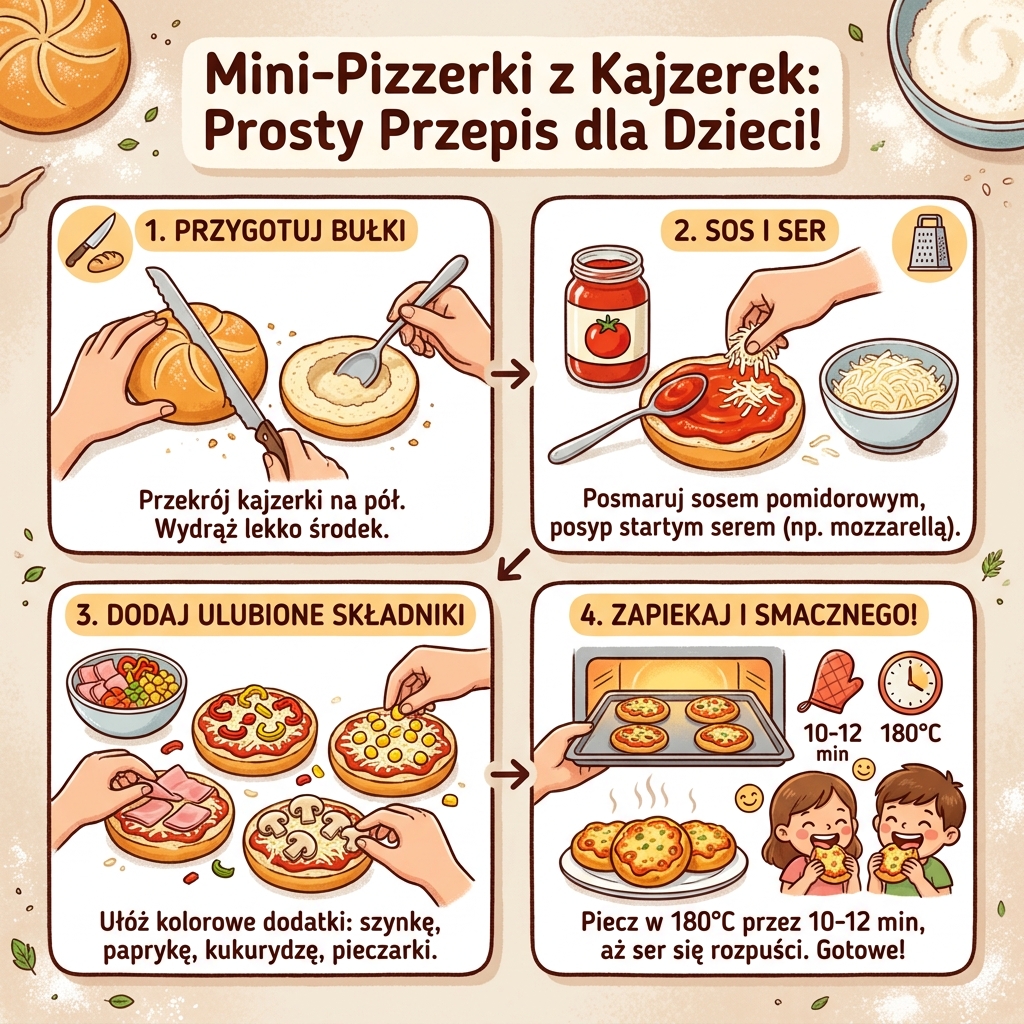 Mini-Pizzerki z Kajzerek: Prosty Przepis dla Dzieci!

1. PRZYGOTUJ BUŁKI

Przekrój kajzerki na pół. Wydrąż lekko środek.

2. SOS I SER

Posmaruj sosem pomidorowym, posyp startym serem (np. mozzarellą).

3. DODAJ ULUBIONE SKŁADNIKI

Ułóż kolorowe dodatki: szynkę, paprykę, kukurydzę, pieczarki.

4. ZAPIEKAJ I SMACZNEGO!

10-12 min

180°C

Piecz w 180°C przez 10-12 min, aż ser się rozpuści. Gotowe!