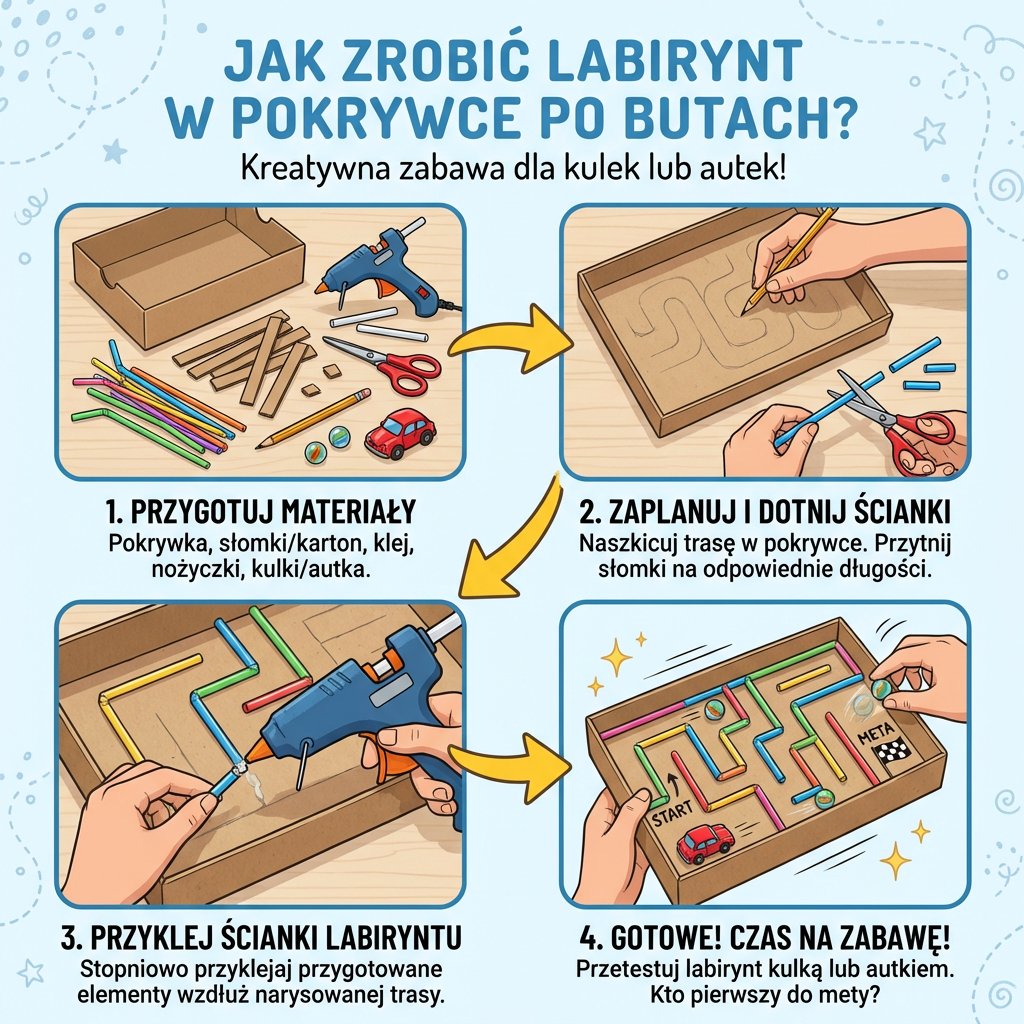 JAK ZROBIĆ LABIRYNT W POKRYWCE PO BUTACH?

Kreatywna zabawa dla kulek lub autek!

1. PRZYGOTUJ MATERIAŁY
Pokrywka, słomki/karton, klej, nożyczki, kulki/autka.

2. ZAPLANUJ I DOTNIJ ŚCIANKI
Naszkicuj trasę w pokrywce. Przytnij słomki na odpowiednie długości.

3. PRZYKLEJ ŚCIANKI LABIRYNTU
Stopniowo przyklejaj przygotowane elementy wzdłuż narysowanej trasy.

START

META

4. GOTOWE! CZAS NA ZABAWĘ!
Przetestuj labirynt kulką lub autkiem. Kto pierwszy do mety?