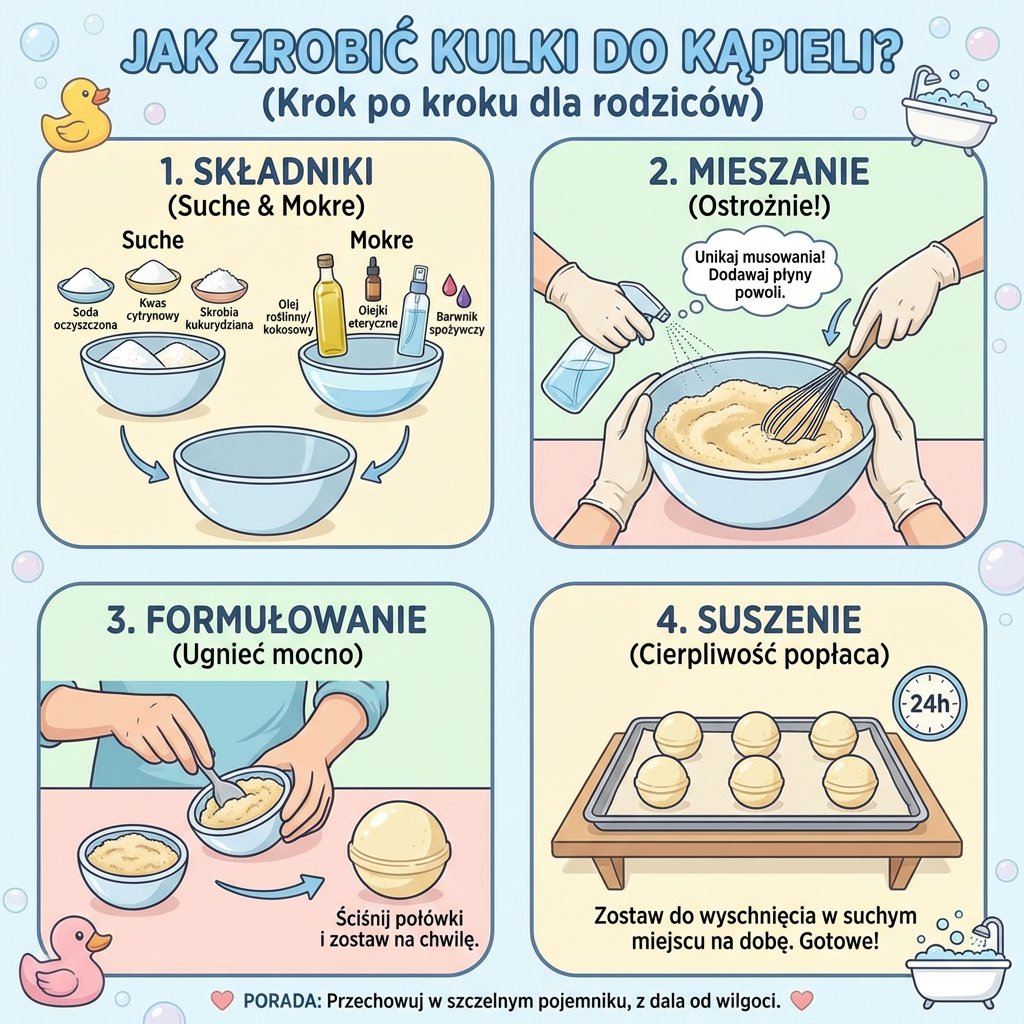 JAK ZROBIĆ KULKI DO KĄPIELI?
(Krok po kroku dla rodziców)

1. SKŁADNIKI
(Suche & Mokre)

Suche
Soda oczyszczona
Kwas cytrynowy
Skrobia kukurydziana

Mokre
Olej roślinny/ kokosowy
Olejki eteryczne
Barwnik spożywczy

2. MIESZANIE
(Ostrożnie!)

Unikaj musowania! Dodawaj płyny powoli.

3. FORMUŁOWANIE
(Ugnieć mocno)

Ściśnij połówki i zostaw na chwilę.

4. SUSZENIE
(Cierpliwość popłaca)

24h

Zostaw do wyschnięcia w suchym miejscu na dobę. Gotowe!

PORADA: Przechowuj w szczelnym pojemniku, z dala od wilgoci.