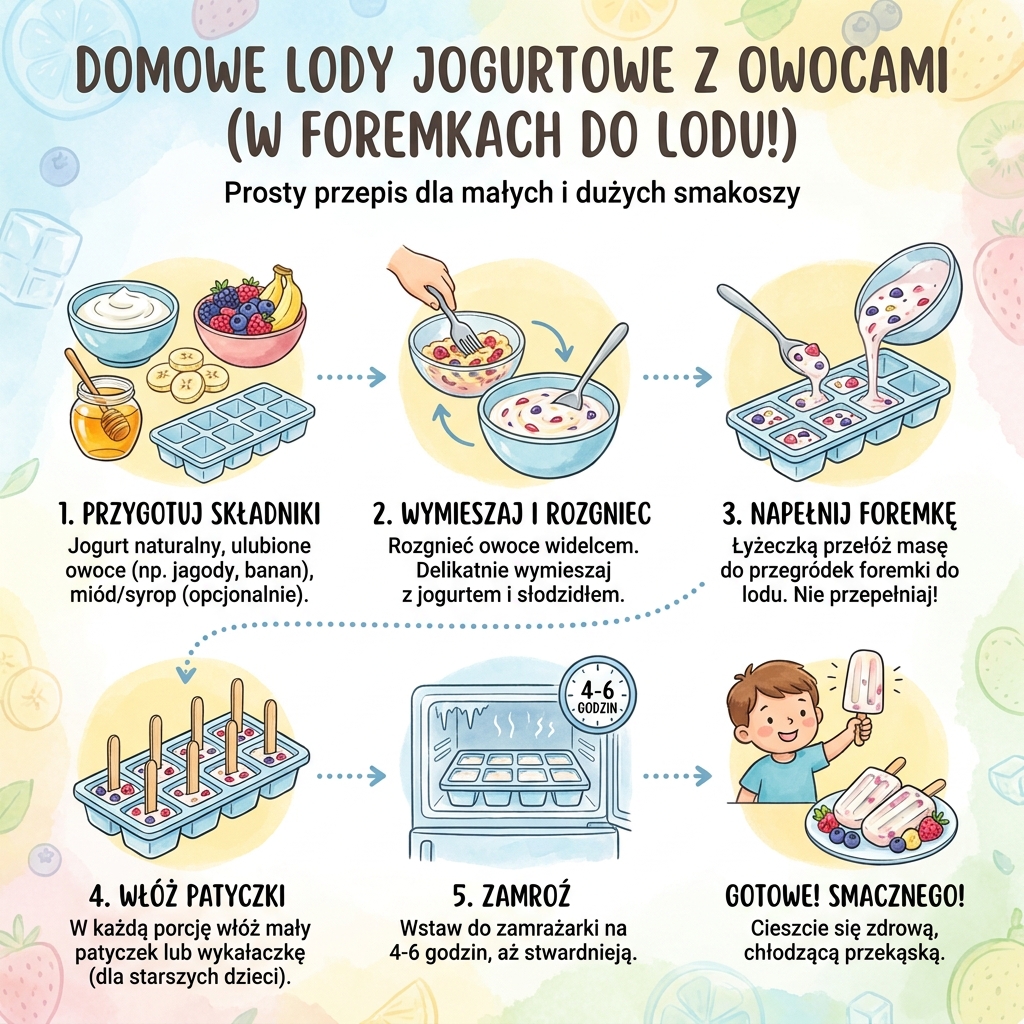 DOMOWE LODY JOGURTOWE Z OWOCAMI (W FOREMKACH DO LODU!)

Prosty przepis dla małych i dużych smakoszy

1. PRZYGOTUJ SKŁADNIKI
Jogurt naturalny, ulubione owoce (np. jagody, banan), miód/syrop (opcjonalnie).

2. WYMIESZAJ I ROZGNIEC
Rozgnieć owoce widelcem. Delikatnie wymieszaj z jogurtem i słodzidłem.

3. NAPEŁNIJ FOREMKĘ
Łyżeczką przełóż masę do przegródek foremki do lodu. Nie przepełniaj!

4. WŁÓŻ PATYCZKI
W każdą porcję włóż mały patyczek lub wykałaczkę (dla starszych dzieci).

4-6 GODZIN

5. ZAMROŹ
Wstaw do zamrażarki na 4-6 godzin, aż stwardnieją.

GOTOWE! SMACZNEGO!
Cieszcie się zdrową, chłodzącą przekąską.