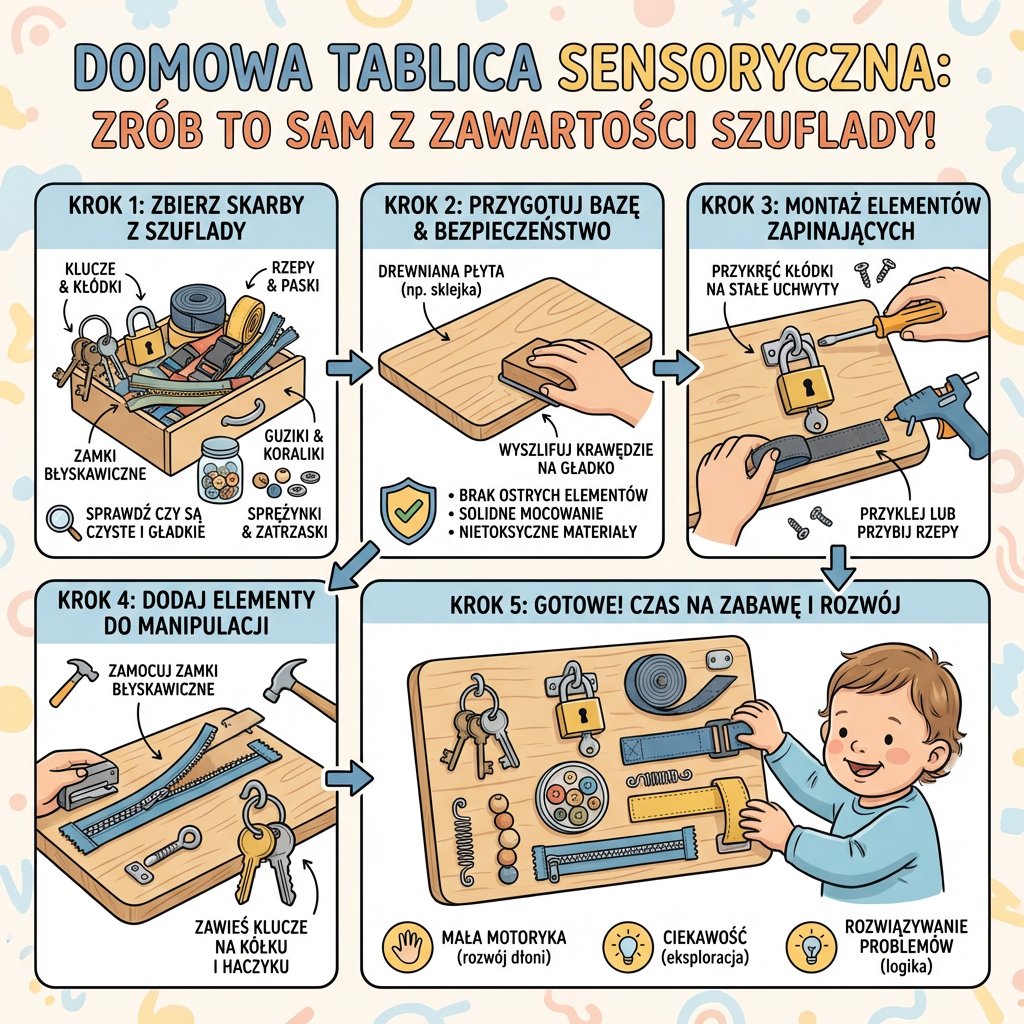 DOMOWA TABLICA SENSORYCZNA:
ZRÓB TO SAM Z ZAWARTOŚCI SZUFLADY!

KROK 1: ZBIERZ SKARBY Z SZUFLADY

KLUCZE & KŁÓDKI

RZEPY & PASKI

ZAMKI BŁYSKAWICZNE

GUZIKI & KORALIKI

SPRAWDŹ CZY SĄ CZYSTE I GŁADKIE

SPRĘŻYNKI & ZATRZASKI

KROK 2: PRZYGOTUJ BAZĘ & BEZPIECZEŃSTWO

DREWNIANA PŁYTA (np. sklejka)

WYSZLIFUJ KRAWĘDZIE NA GŁADKO

• BRAK OSTRYCH ELEMENTÓW
• SOLIDNE MOCOWANIE
• NIETOKSYCZNE MATERIAŁY

KROK 3: MONTAŻ ELEMENTÓW ZAPINAJĄCYCH

PRZYKRĘĆ KŁÓDKI NA STAŁE UCHWYTY

PRZYKLEJ LUB PRZYBIJ RZEPY

KROK 4: DODAJ ELEMENTY DO MANIPULACJI

ZAMOCUJ ZAMKI BŁYSKAWICZNE

ZAWIEŚ KLUCZE NA KÓŁKU I HACZYKU

KROK 5: GOTOWE! CZAS NA ZABAWĘ I ROZWÓJ

MAŁA MOTORYKA (rozwój dłoni)

CIEKAWOŚĆ (eksploracja)

ROZWIĄZYWANIE PROBLEMÓW (logika)