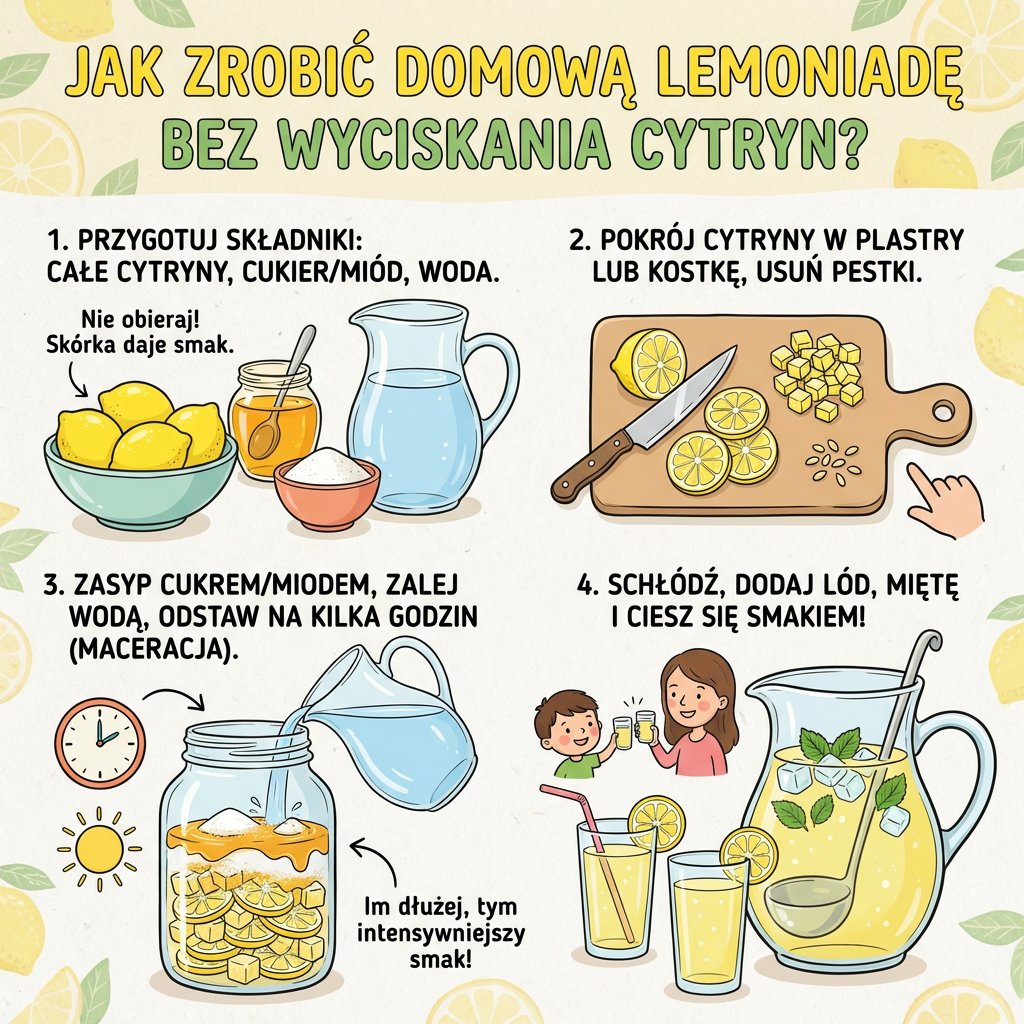 JAK ZROBIĆ DOMOWĄ LEMONIADĘ BEZ WYCISKANIA CYTRYN?

1. PRZYGOTUJ SKŁADNIKI: CAŁE CYTRYNY, CUKIER/MIÓD, WODA.

Nie obieraj! Skórka daje smak.

2. POKRÓJ CYTRYNY W PLASTRY LUB KOSTKĘ, USUŃ PESTKI.

3. ZASYP CUKREM/MIODEM, ZALEJ WODĄ, ODSTAW NA KILKA GODZIN (MACERACJA).

Im dłużej, tym intensywniejszy smak!

4. SCHŁÓDŹ, DODAJ LÓD, MIĘTĘ I CIESZ SIĘ SMAKIEM!