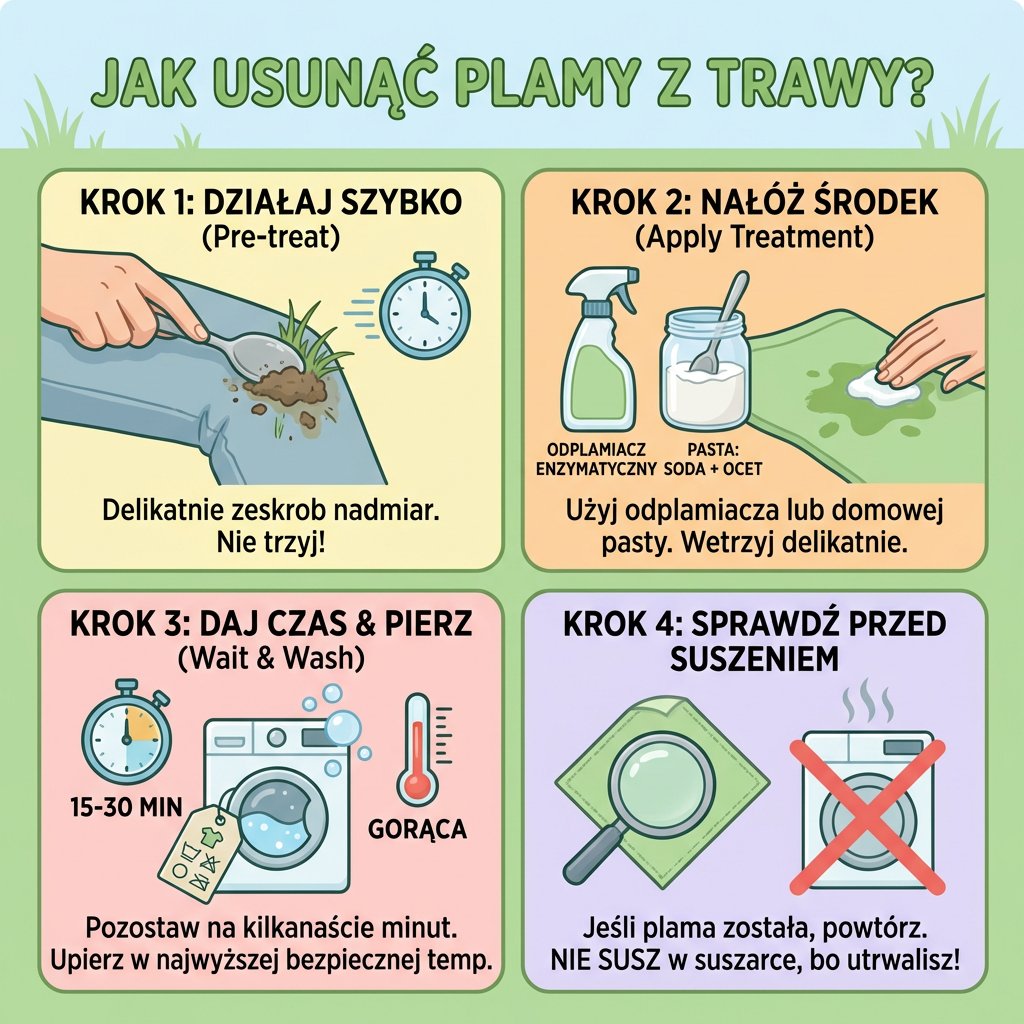 JAK USUNĄĆ PLAMY Z TRAWY?

KROK 1: DZIAŁAJ SZYBKO
(Pre-treat)

Delikatnie zeskrob nadmiar. Nie trzyj!

KROK 2: NAŁÓŻ ŚRODEK
(Apply Treatment)

ODPLAMIACZ ENZYMATYCZNY

PASTA: SODA + OCET

Użyj odplamiacza lub domowej pasty. Wetrzyj delikatnie.

KROK 3: DAJ CZAS & PIERZ
(Wait & Wash)

15-30 MIN

GORĄCA

Pozostaw na kilkanaście minut. Upierz w najwyższej bezpiecznej temp.

KROK 4: SPRAWDŹ PRZED SUSZENIEM

Jeśli plama została, powtórz. NIE SUSZ w suszarce, bo utrwalisz!