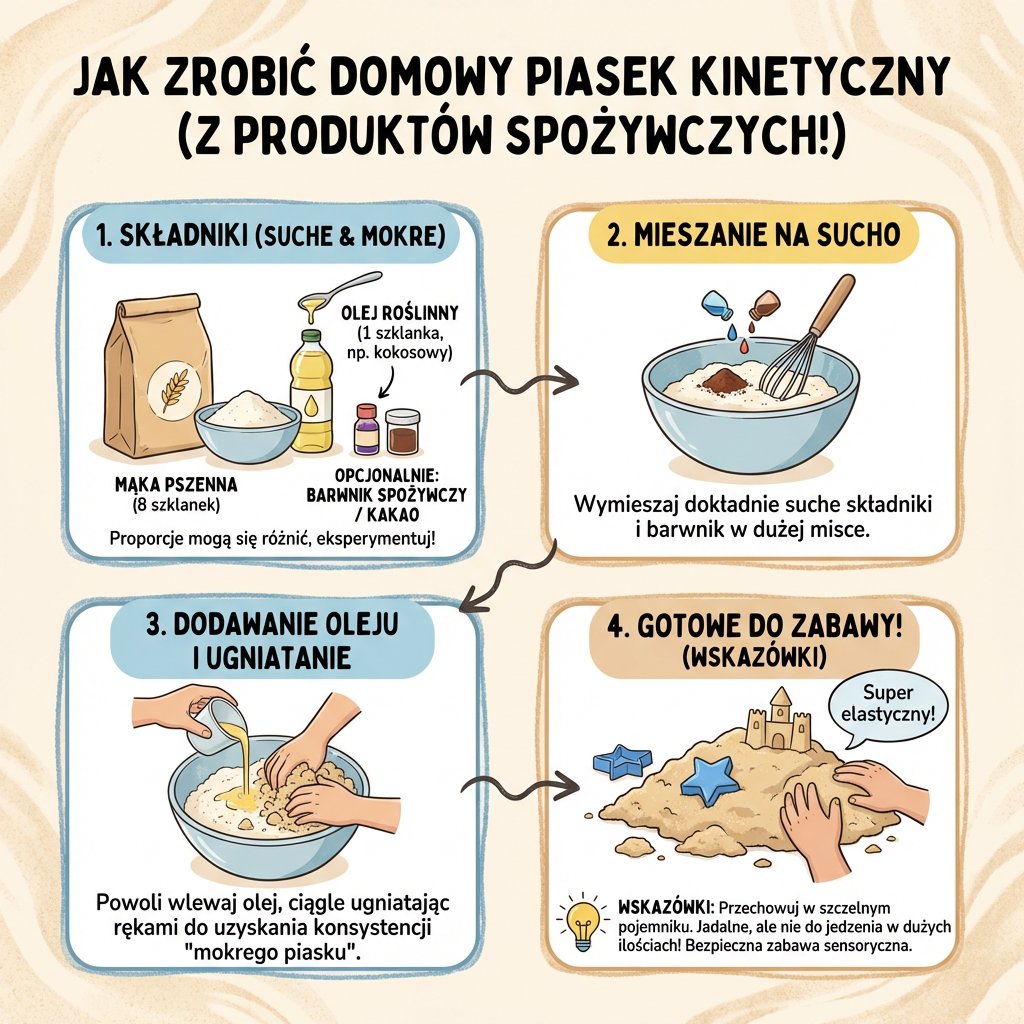 JAK ZROBIĆ DOMOWY PIASEK KINETYCZNY (Z PRODUKTÓW SPOŻYWCZYCH!)

1. SKŁADNIKI (SUCHE & MOKRE)

OLEJ ROŚLINNY (1 szklanka, np. kokosowy)

MĄKA PSZENNA (8 szklanek)

OPCJONALNIE: BARWNIK SPOŻYWCZY / KAKAO

Proporcje mogą się różnić, eksperymentuj!

2. MIESZANIE NA SUCHO

Wymieszaj dokładnie suche składniki i barwnik w dużej misce.

3. DODAWANIE OLEJU I UGNIATANIE

Powoli wlewaj olej, ciągle ugniatając rękami do uzyskania konsystencji "mokrego piasku".

4. GOTOWE DO ZABAWY! (WSKAZÓWKI)

Super elastyczny!

WSKAZÓWKI: Przechowuj w szczelnym pojemniku. Jadalne, ale nie do jedzenia w dużych ilościach! Bezpieczna zabawa sensoryczna.