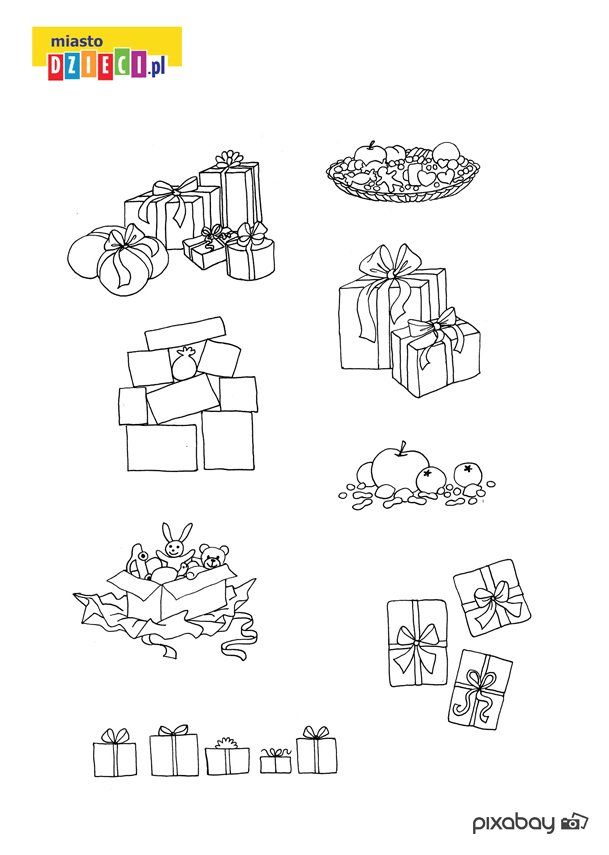 miasto DZIECI.pl

pixabay