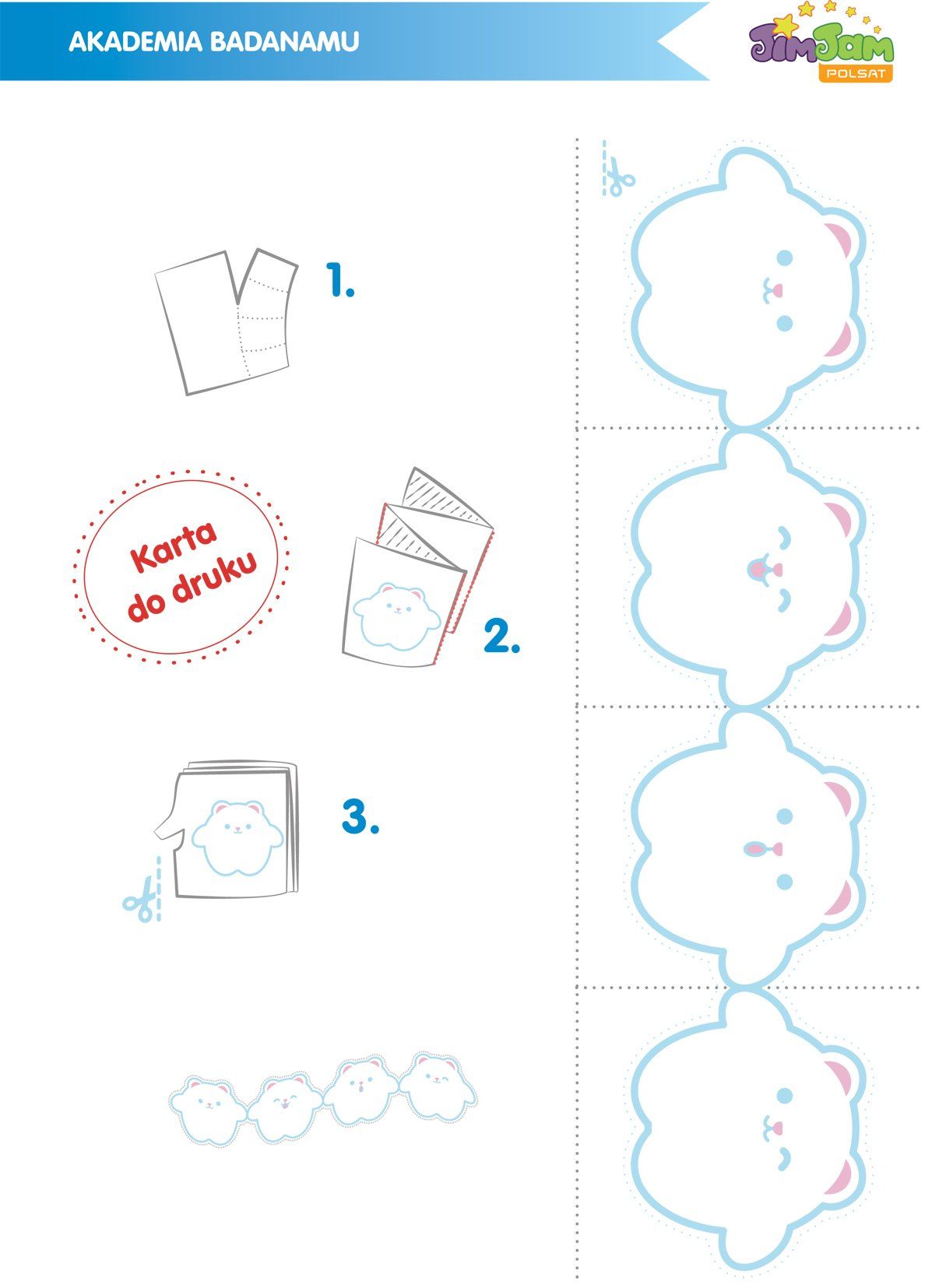 AKADEMIA BADANAMU

JimJam
POLSAT

1.

Karta do druku

2.

3.